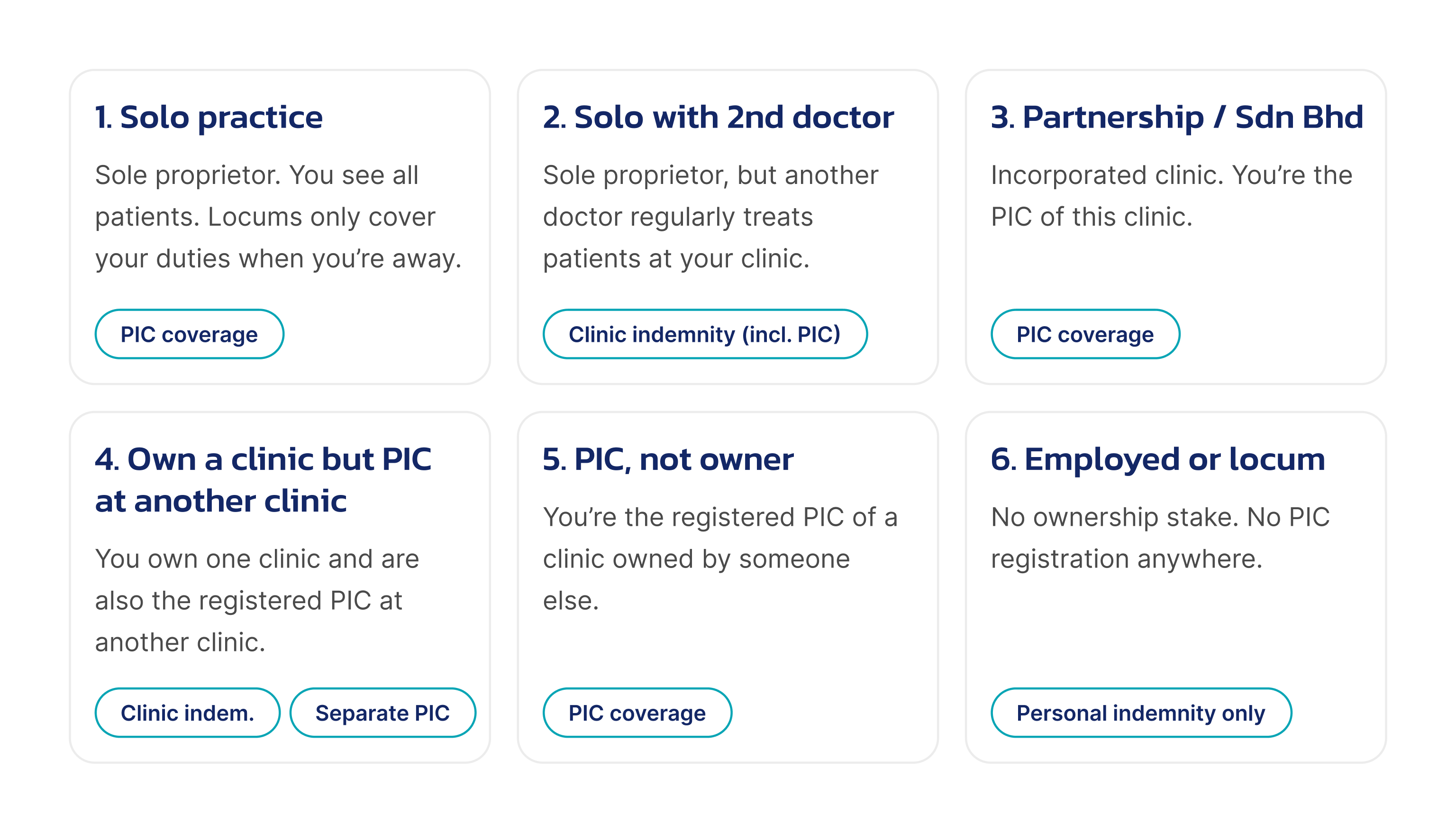 1. Solo practice

Sole proprietor. You see all patients. Locums only cover your duties when you're away.

PIC coverage

2. Solo with 2nd doctor

Sole proprietor, but another doctor regularly treats patients at your clinic.

Clinic indemnity (incl. PIC)

3. Partnership / Sdn Bhd

Incorporated clinic. You're the PIC of this clinic.

PIC coverage

4. Own a clinic but PIC at another clinic

You own one clinic and are also the registered PIC at another clinic.

Clinic indem.

Separate PIC

5. PIC, not owner

You're the registered PIC of a clinic owned by someone else.

PIC coverage

6. Employed or locum

No ownership stake. No PIC registration anywhere.

Personal indemnity only